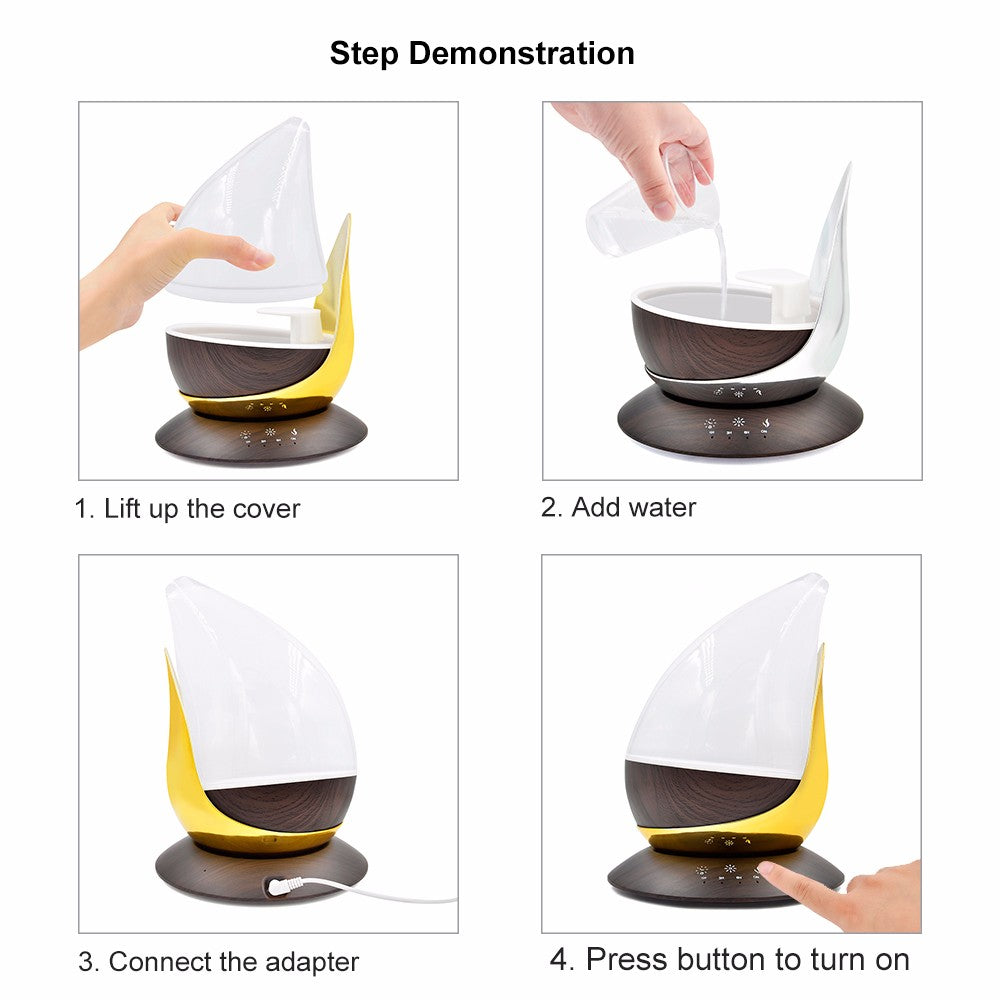 Step Demonstration

1. Lift up the cover

2. Add water

3. Connect the adapter

4. Press button to turn on