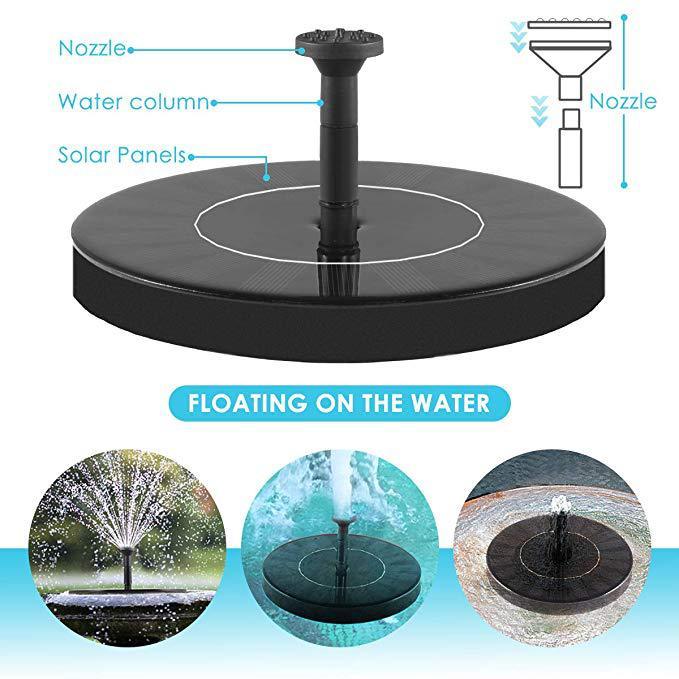 Nozzle
Water column
Solar Panels
Nozzle
FLOATING ON THE WATER